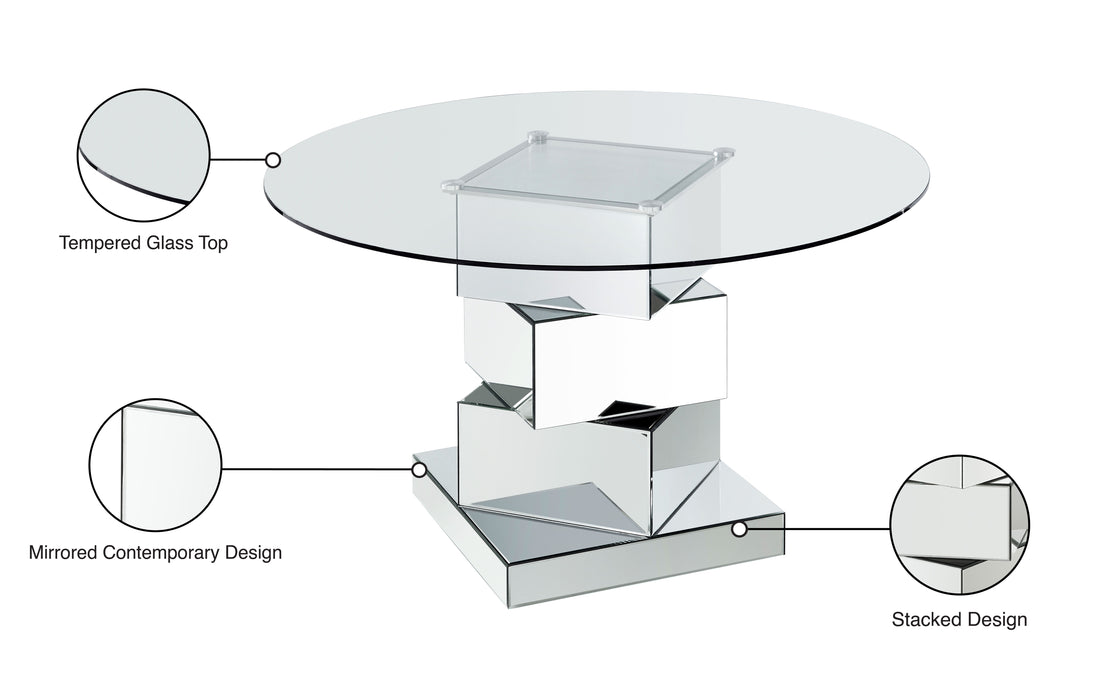 Tempered Glass Top

Mirrored Contemporary Design

Stacked Design